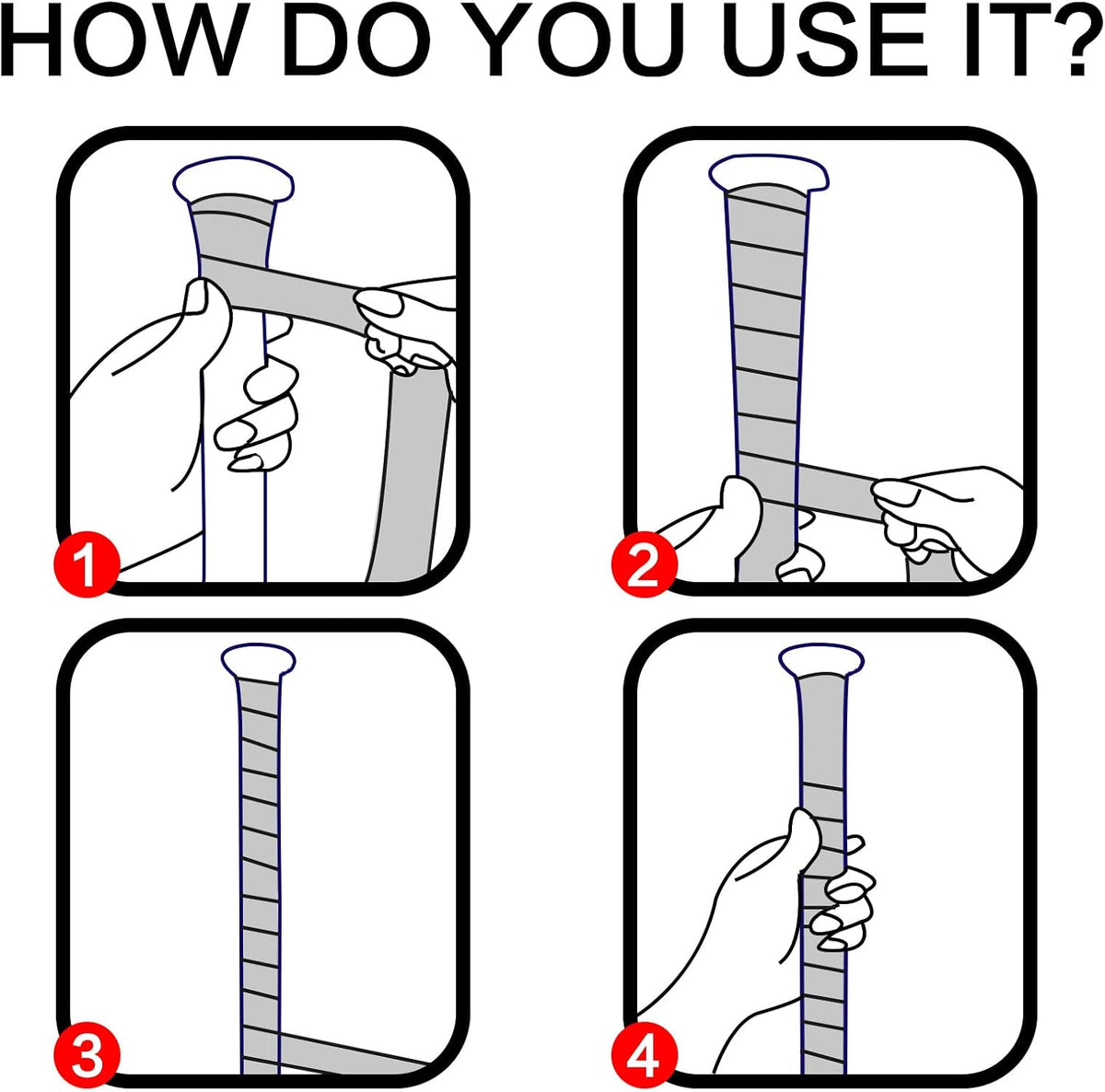 HOW DO YOU USE IT?

1

2

3

4