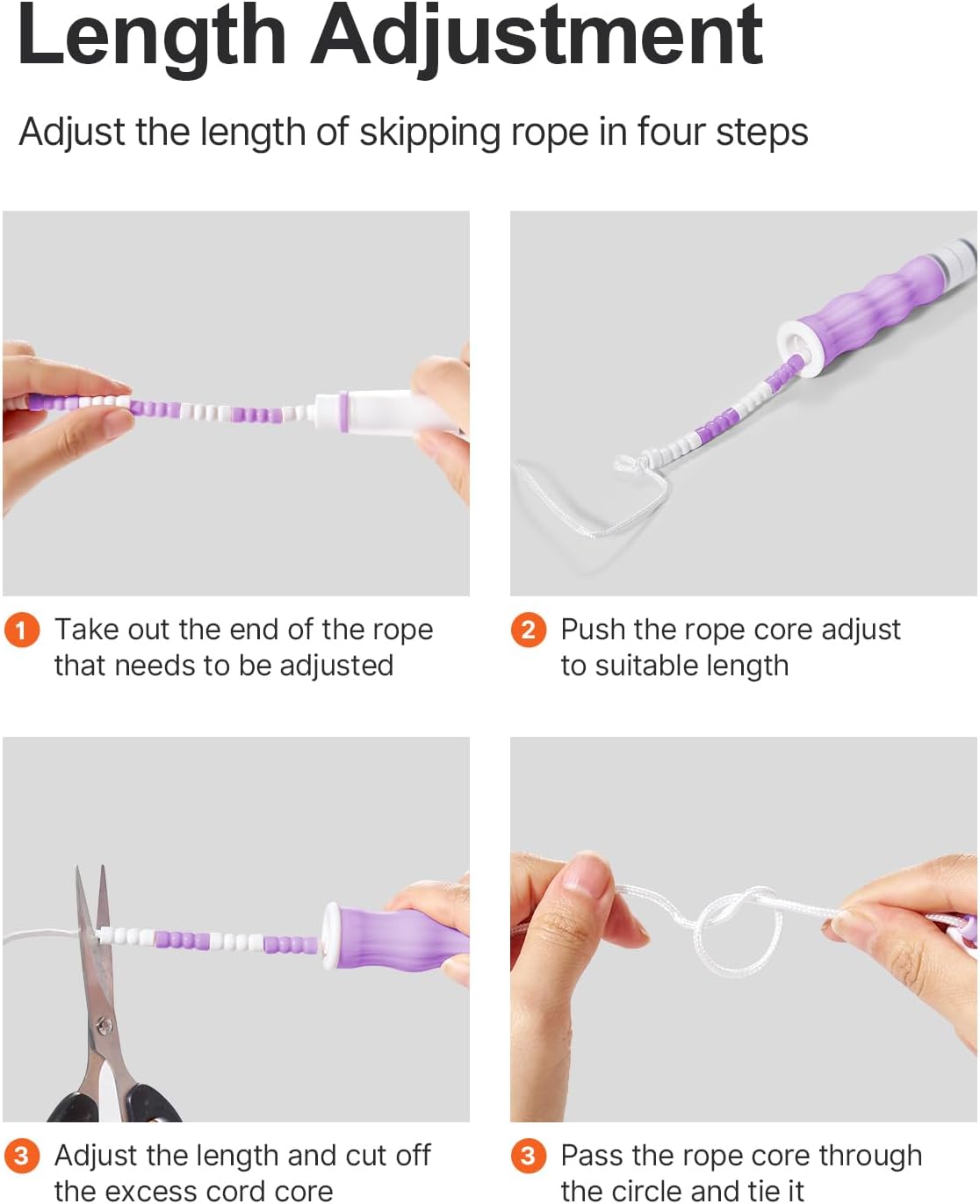 Length Adjustment

Adjust the length of skipping rope in four steps

1 Take out the end of the rope that needs to be adjusted

2 Push the rope core adjust to suitable length

3 Adjust the length and cut off the excess cord core

3 Pass the rope core through the circle and tie it